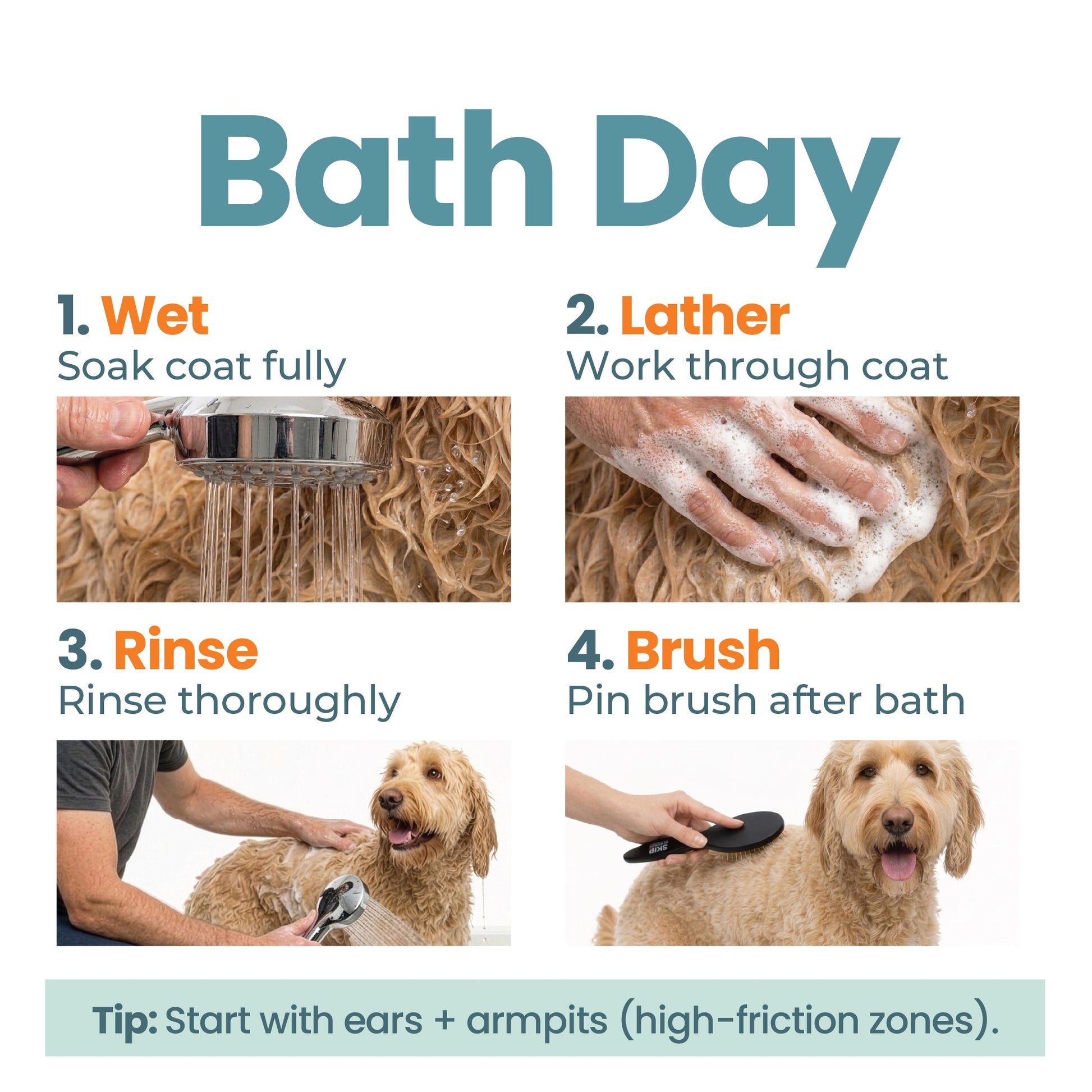 Bath Day

1. Wet
Soak coat fully

2. Lather
Work through coat

3. Rinse
Rinse thoroughly

4. Brush
Pin brush after bath

SKIP

Tip: Start with ears + armpits (high-friction zones).