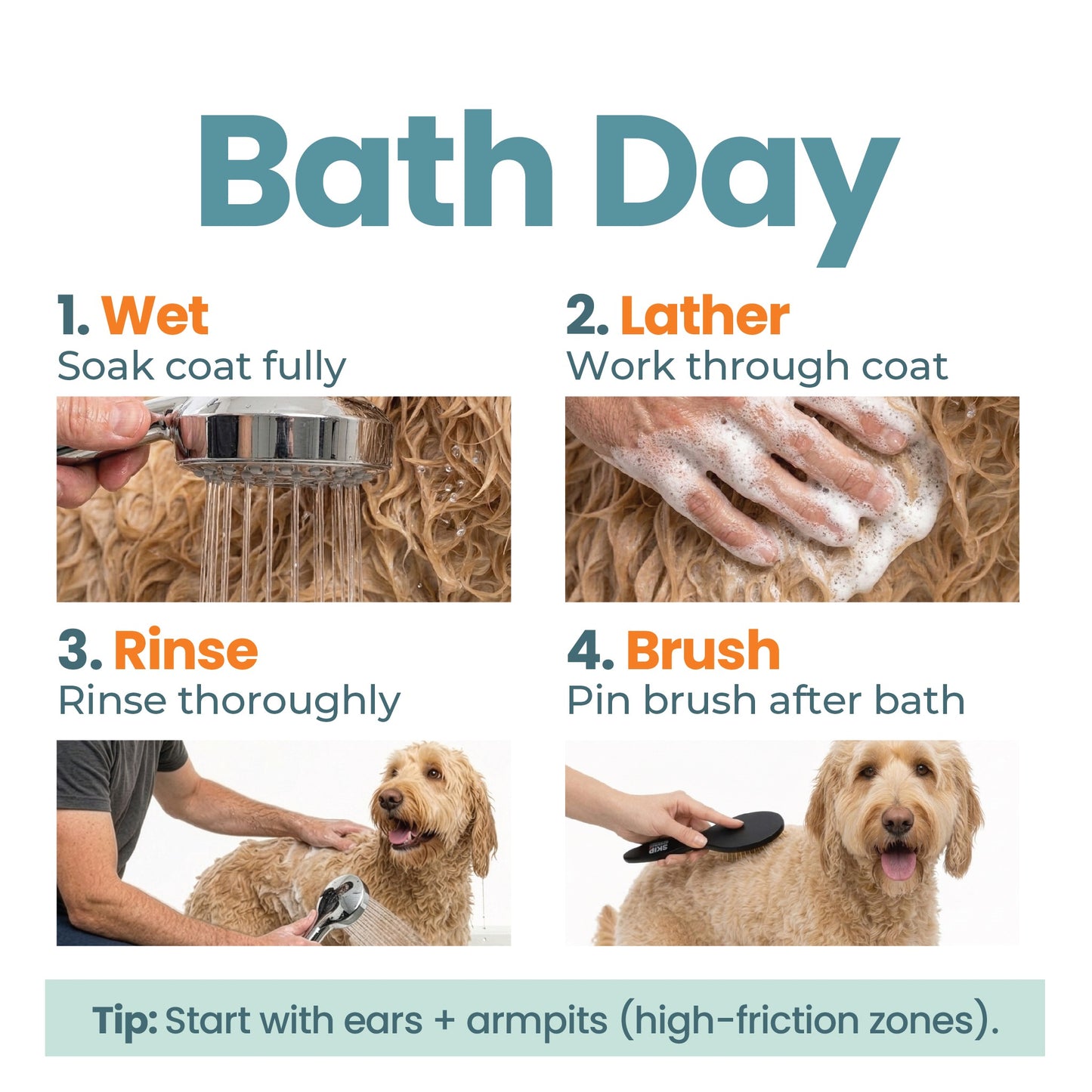 Bath Day

1. Wet
Soak coat fully

2. Lather
Work through coat

3. Rinse
Rinse thoroughly

4. Brush
Pin brush after bath

SKIP

Tip: Start with ears + armpits (high-friction zones).